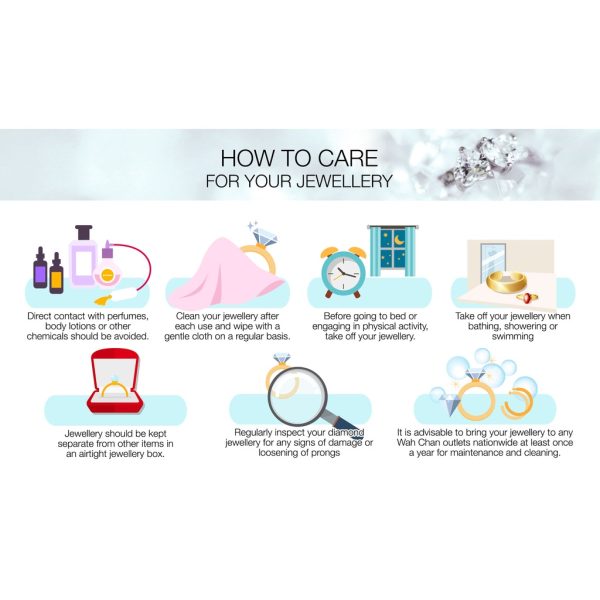 HOW TO CARE
FOR YOUR JEWELLERY

Direct contact with perfumes, body lotions or other chemicals should be avoided.

Clean your jewellery after each use and wipe with a gentle cloth on a regular basis.

Before going to bed or engaging in physical activity, take off your jewellery.

Take off your jewellery when bathing, showering or swimming

Jewellery should be kept separate from other items in an airtight jewellery box.

Regularly inspect your diamond jewellery for any signs of damage or loosening of prongs

It is advisable to bring your jewellery to any Wah Chan outlets nationwide at least once a year for maintenance and cleaning.